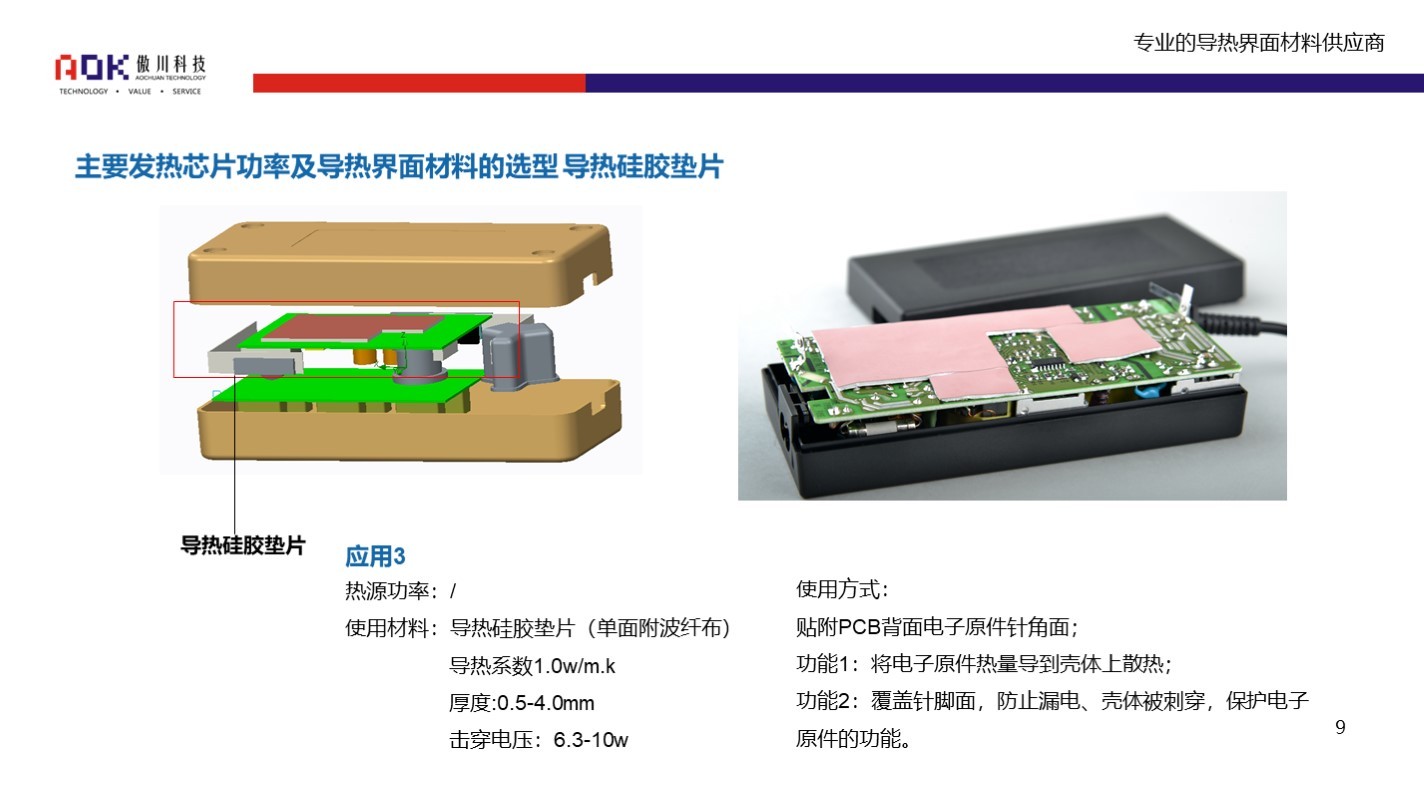 AOK 傲川科技
AOCHUAN TECHNOLOGY
TECHNOLOGY • VALUE • SERVICE

专业的导热界面材料供应商

主要发热芯片功率及导热界面材料的选型 导热硅胶垫片

导热硅胶垫片

应用3
热源功率：/
使用材料：导热硅胶垫片（单面附波纤布）
导热系数1.0w/m.k
厚度:0.5-4.0mm
击穿电压：6.3-10w

使用方式：
贴附PCB背面电子原件针角面；
功能1：将电子原件热量导到壳体上散热；
功能2：覆盖针脚面，防止漏电、壳体被刺穿，保护电子原件的功能。

9